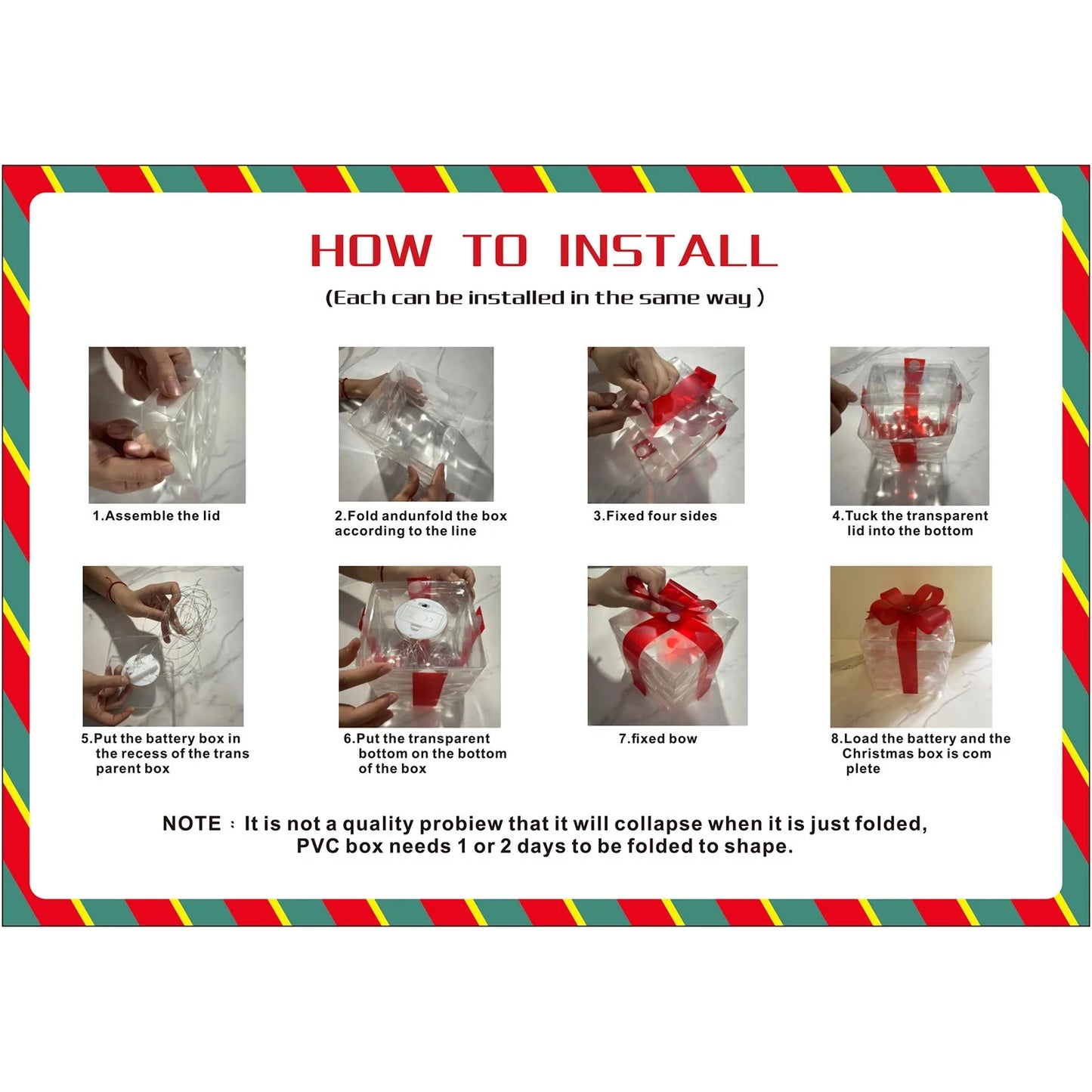 HOW TO INSTALL

(Each can be installed in the same way )

1.Assemble the lid

2.Fold andunfold the box according to the line

3.Fixed four sides

4.Tuck the transparent lid into the bottom

5.Put the battery box in the recess of the trans parent box

6.Put the transparent bottom on the bottom of the box

7.fixed bow

8.Load the battery and the Christmas box is com plete

NOTE : It is not a quality probiew that it will collapse when it is just folded, PVC box needs 1 or 2 days to be folded to shape.