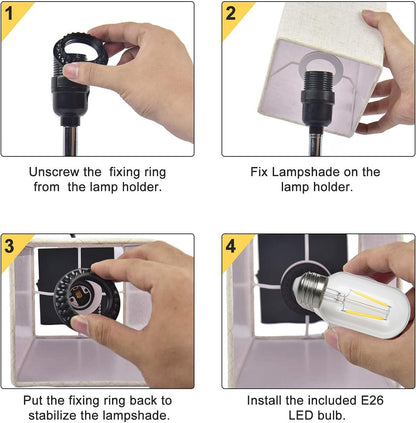 1

Unscrew the fixing ring from the lamp holder.

2

Fix Lampshade on the lamp holder.

3

Put the fixing ring back to stabilize the lampshade.

4

Install the included E26 LED bulb.