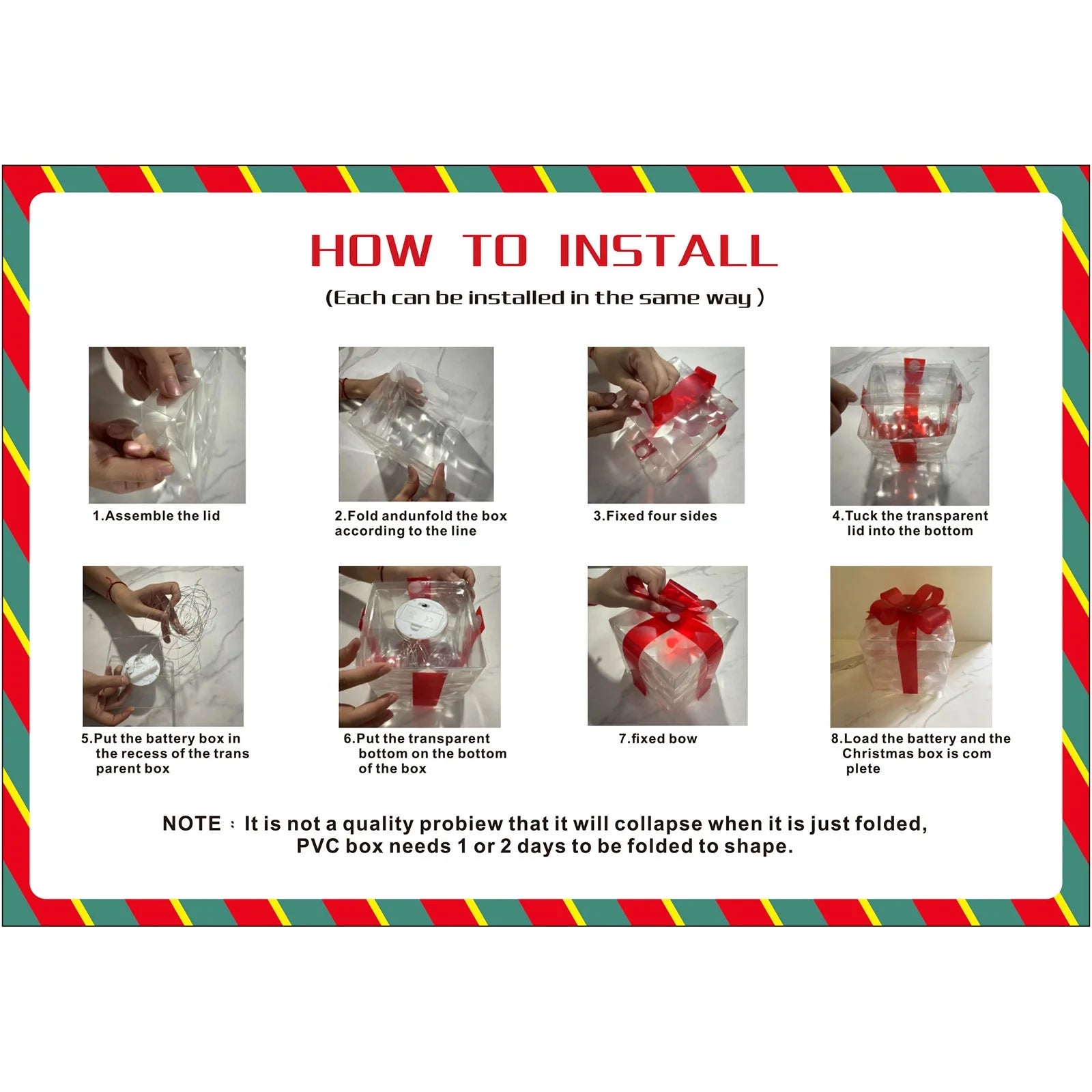 HOW TO INSTALL

(Each can be installed in the same way )

1.Assemble the lid

2.Fold andunfold the box according to the line

3.Fixed four sides

4.Tuck the transparent lid into the bottom

5.Put the battery box in the recess of the trans parent box

6.Put the transparent bottom on the bottom of the box

7.fixed bow

8.Load the battery and the Christmas box is com plete

NOTE : It is not a quality probiew that it will collapse when it is just folded, PVC box needs 1 or 2 days to be folded to shape.